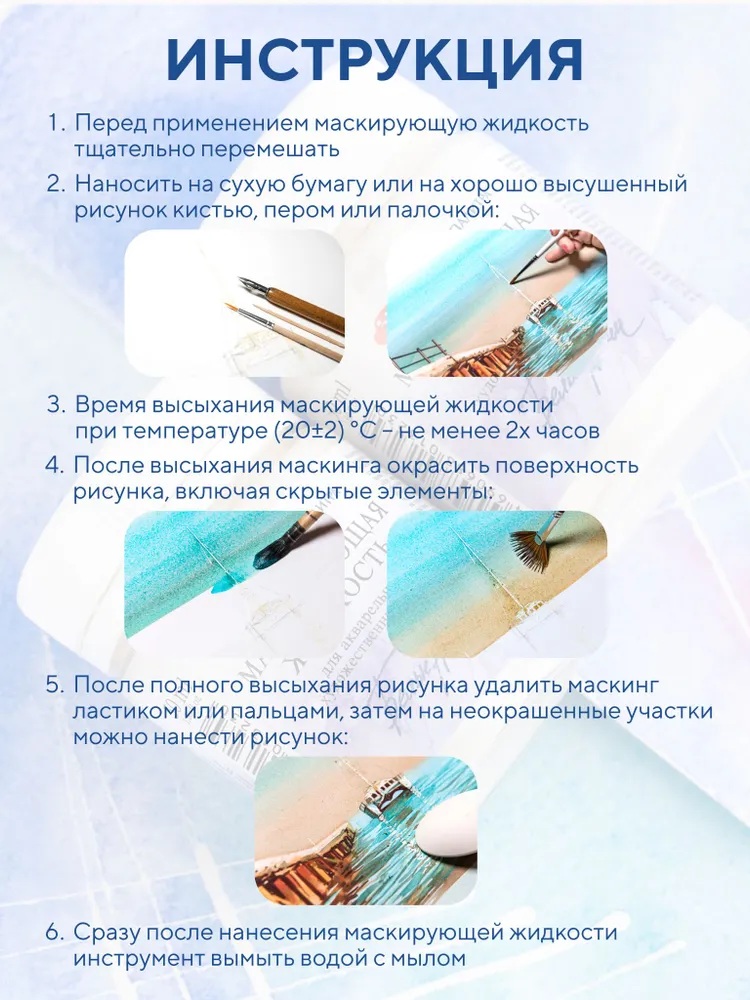 ИНСТРУКЦИЯ

1. Перед применением маскирующую жидкость тщательно перемешать

2. Наносить на сухую бумагу или на хорошо высушенный рисунок кистью, пером или палочкой:

3. Время высыхания маскирующей жидкости при температуре (20±2) °C – не менее 2х часов

4. После высыхания маскинга окрасить поверхность рисунка, включая скрытые элементы:

5. После полного высыхания рисунка удалить маскинг ластиком или пальцами, затем на неокрашенные участки можно нанести рисунок:

6. Сразу после нанесения маскирующей жидкости инструмент вымыть водой с мылом